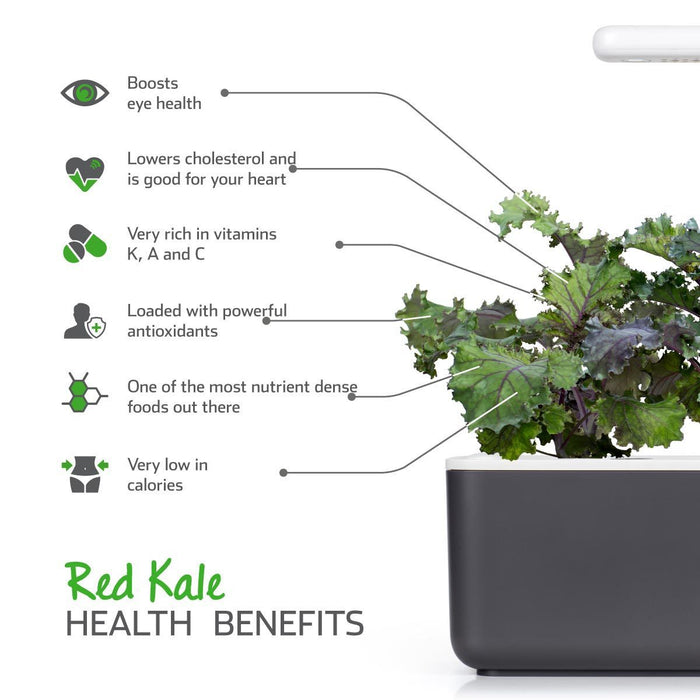 Boosts eye health

Lowers cholesterol and is good for your heart

Very rich in vitamins K, A and C

Loaded with powerful antioxidants

One of the most nutrient dense foods out there

Very low in calories

Red Kale
HEALTH BENEFITS