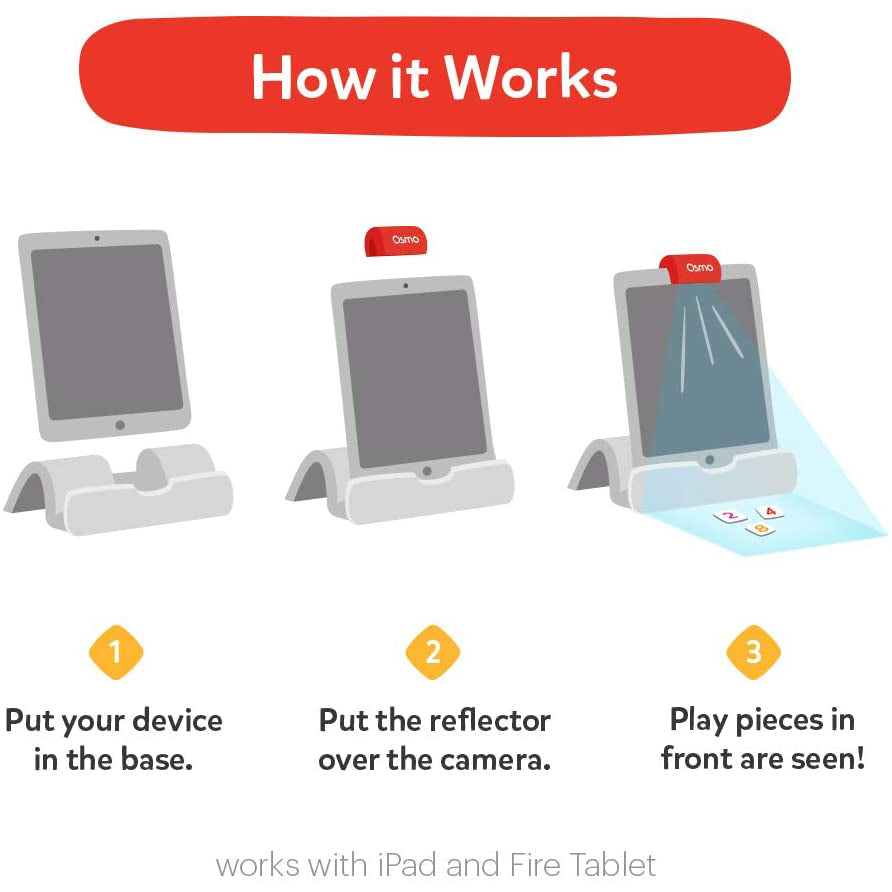 How it Works

Osmo

Osmo

2 4 8

1

Put your device in the base.

2

Put the reflector over the camera.

3

Play pieces in front are seen!

works with iPad and Fire Tablet