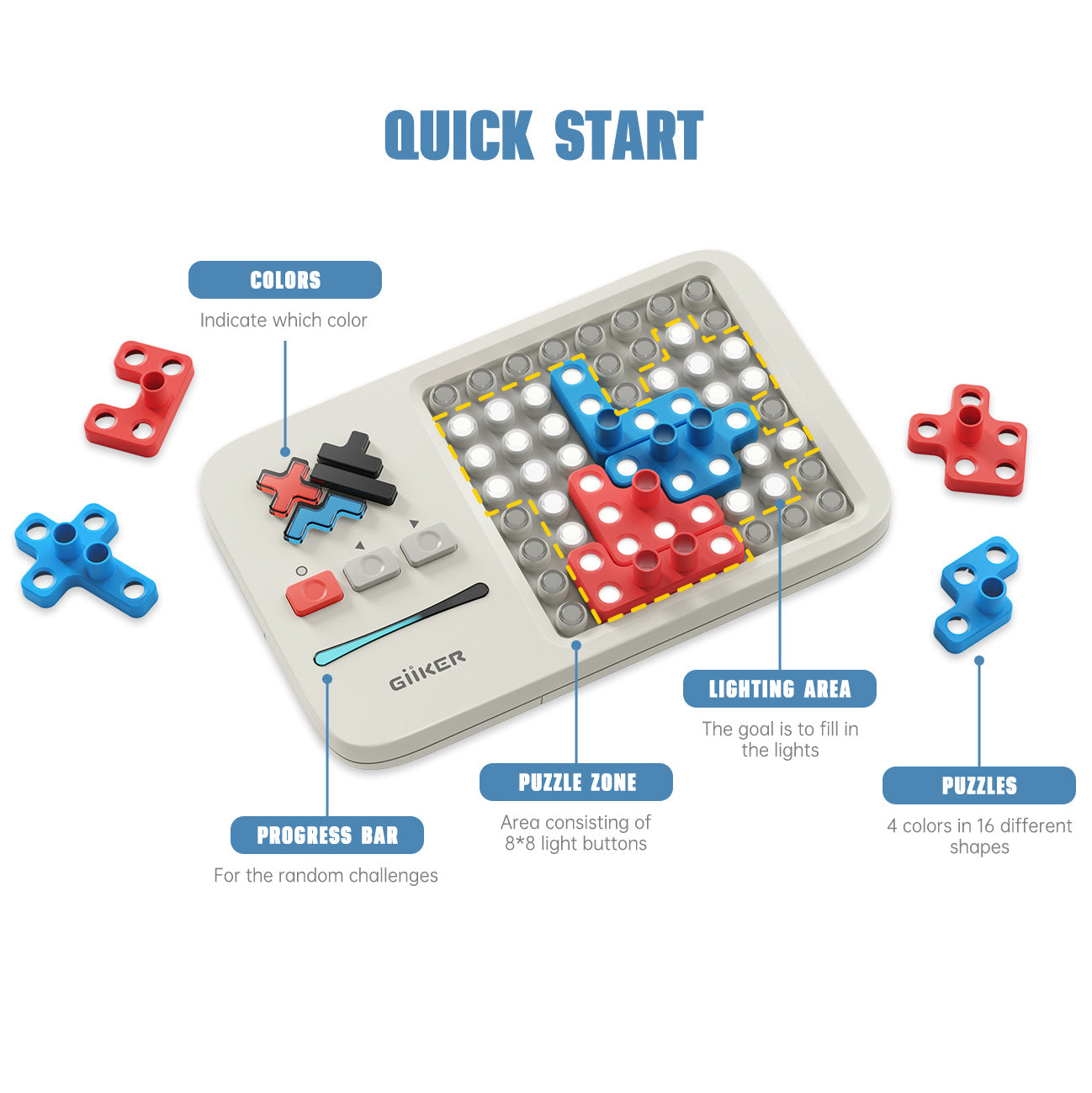 QUICK START

COLORS

Indicate which color

GiiKER

LIGHTING AREA

The goal is to fill in the lights

PUZZLE ZONE

Area consisting of 8*8 light buttons

PUZZLES

4 colors in 16 different shapes

PROGRESS BAR

For the random challenges