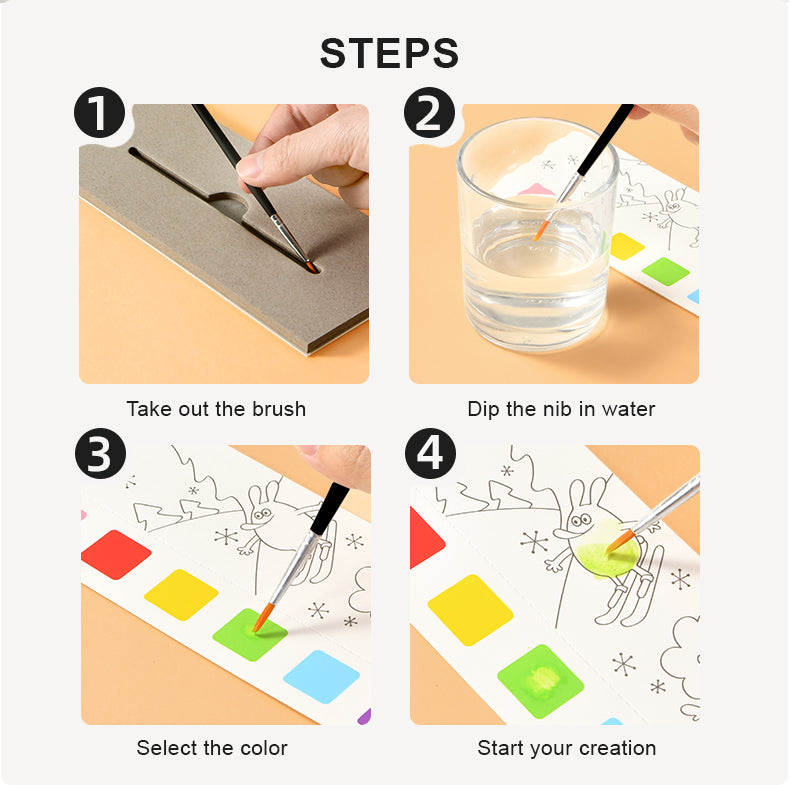 STEPS

1

Take out the brush

2

Dip the nib in water

3

Select the color

4

Start your creation