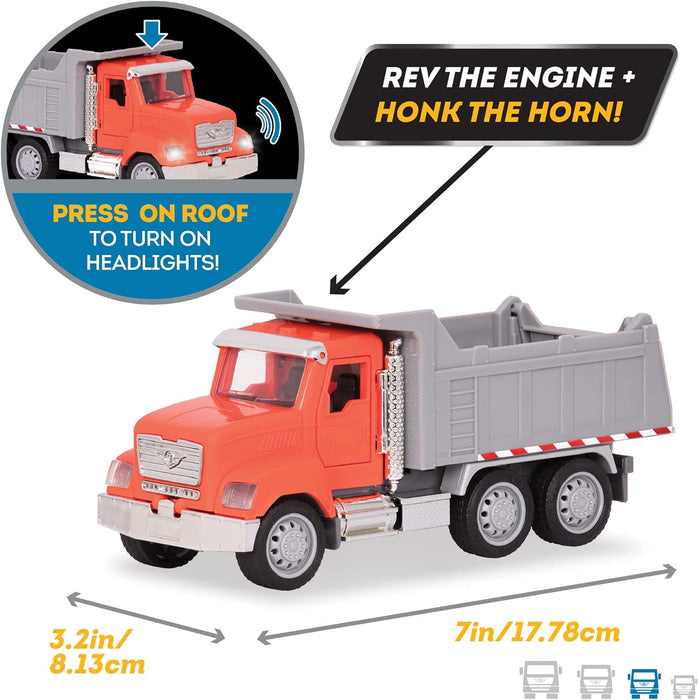 PRESS ON ROOF TO TURN ON HEADLIGHTS!

REV THE ENGINE + HONK THE HORN!

3.2in/ 8.13cm

7in/17.78cm