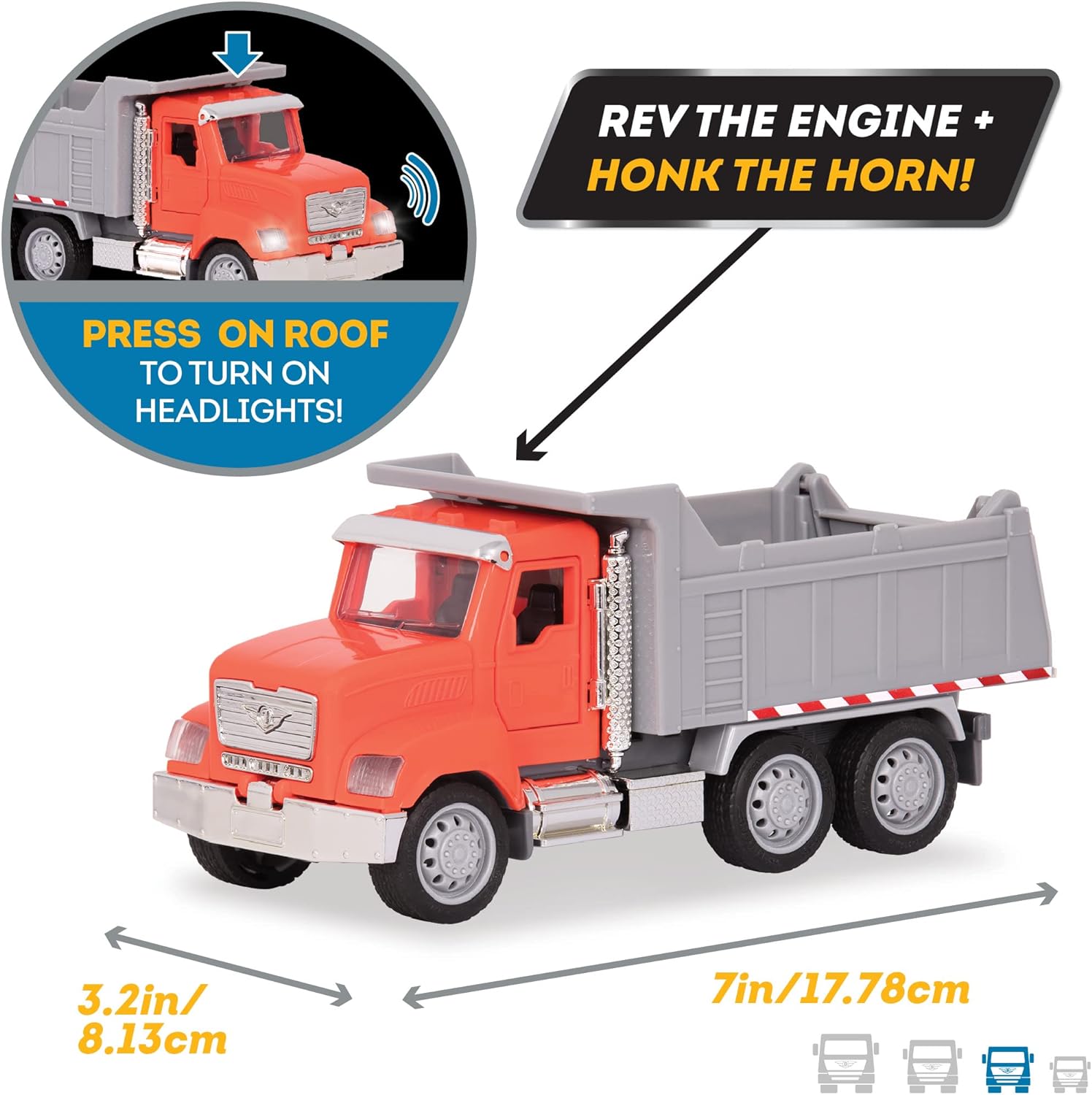 PRESS ON ROOF TO TURN ON HEADLIGHTS!

REV THE ENGINE + HONK THE HORN!

3.2in/ 8.13cm

7in/17.78cm