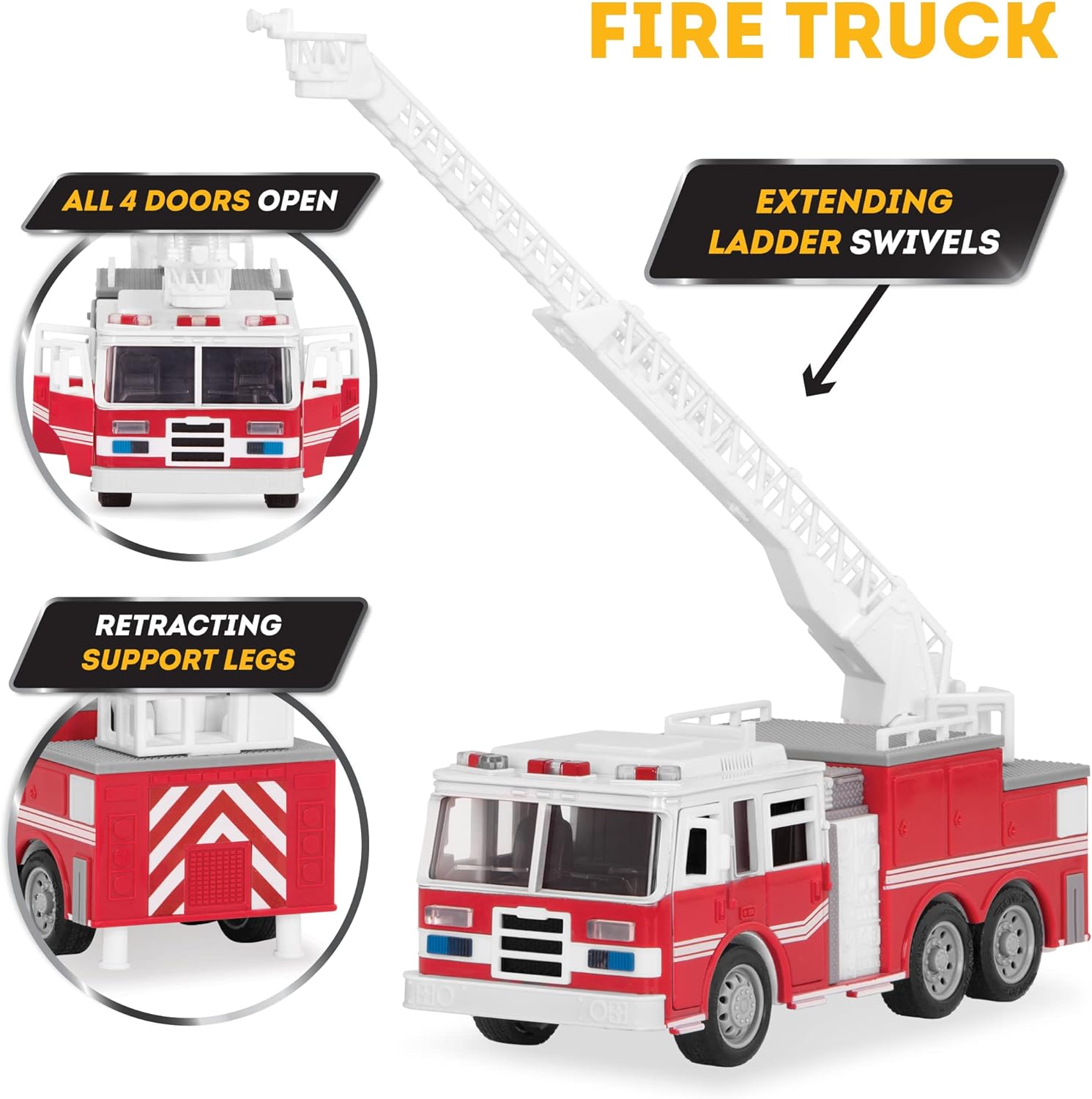 FIRE TRUCK

ALL 4 DOORS OPEN

EXTENDING LADDER SWIVELS

RETRACTING SUPPORT LEGS