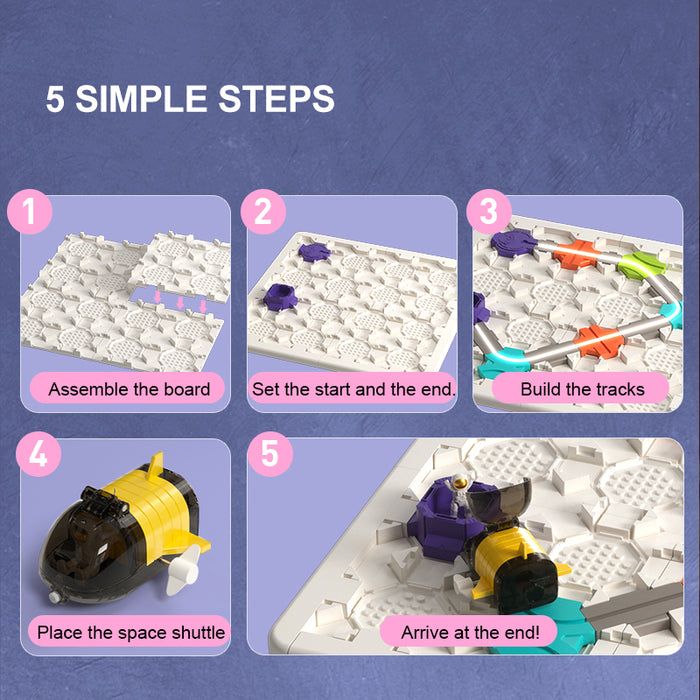 5 SIMPLE STEPS

1
Assemble the board

2
Set the start and the end.

3
Build the tracks

4
Place the space shuttle

5
Arrive at the end!